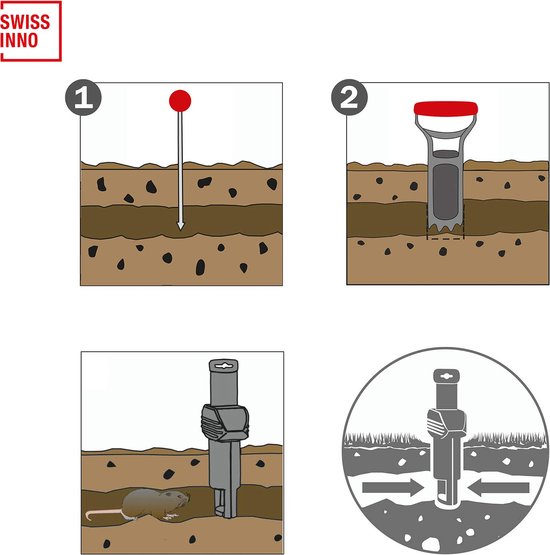 SWISS INNO

1

2