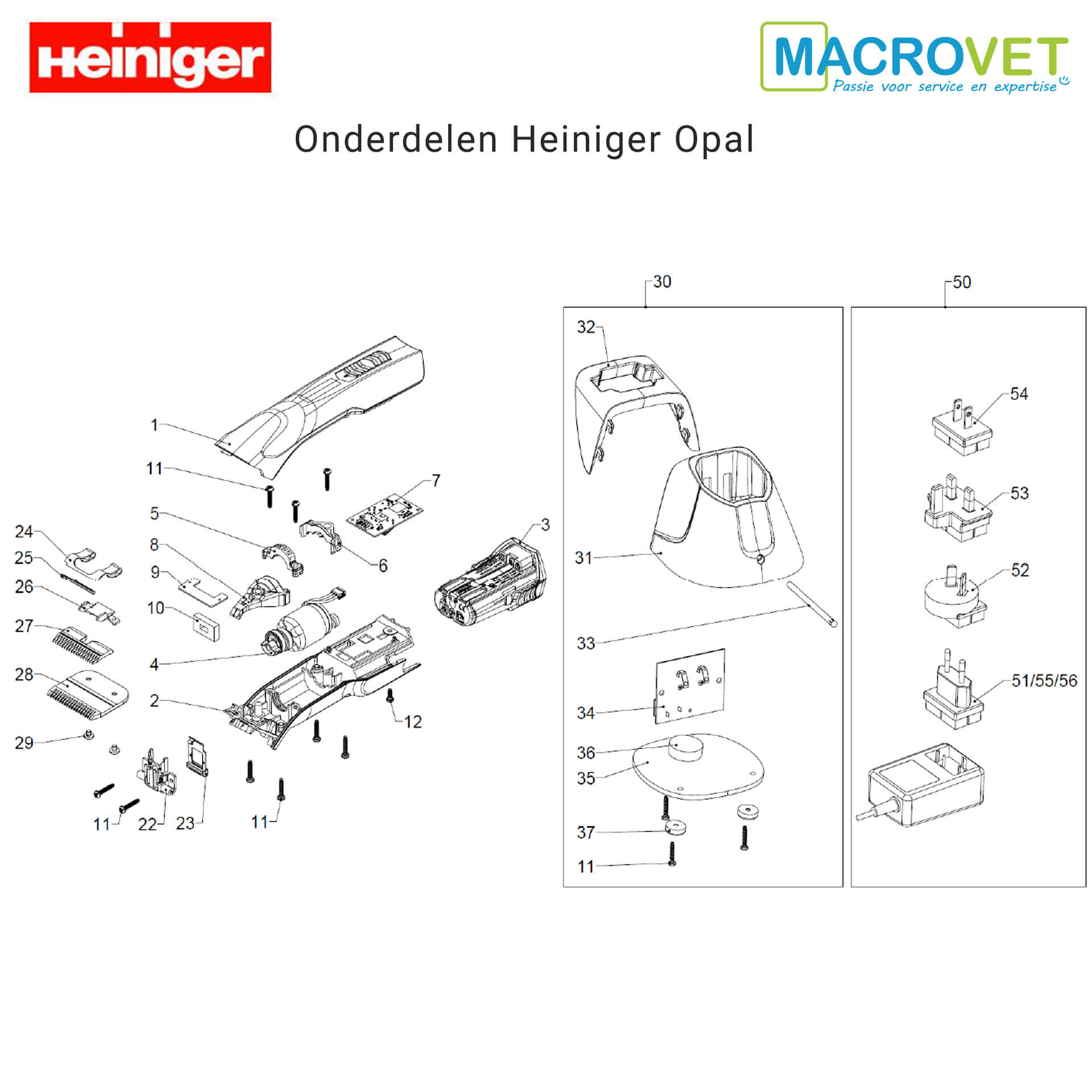 Heiniger

MACROVET
Passie voor service en expertise

Onderdelen Heiniger Opal

1
11
7
5
3
24
8
6
25
9
26
10
27
4
28
2
12
29
11
22
23
11

30
32
31
33
34
36
35
37
11

50
54
53
52
51/55/56