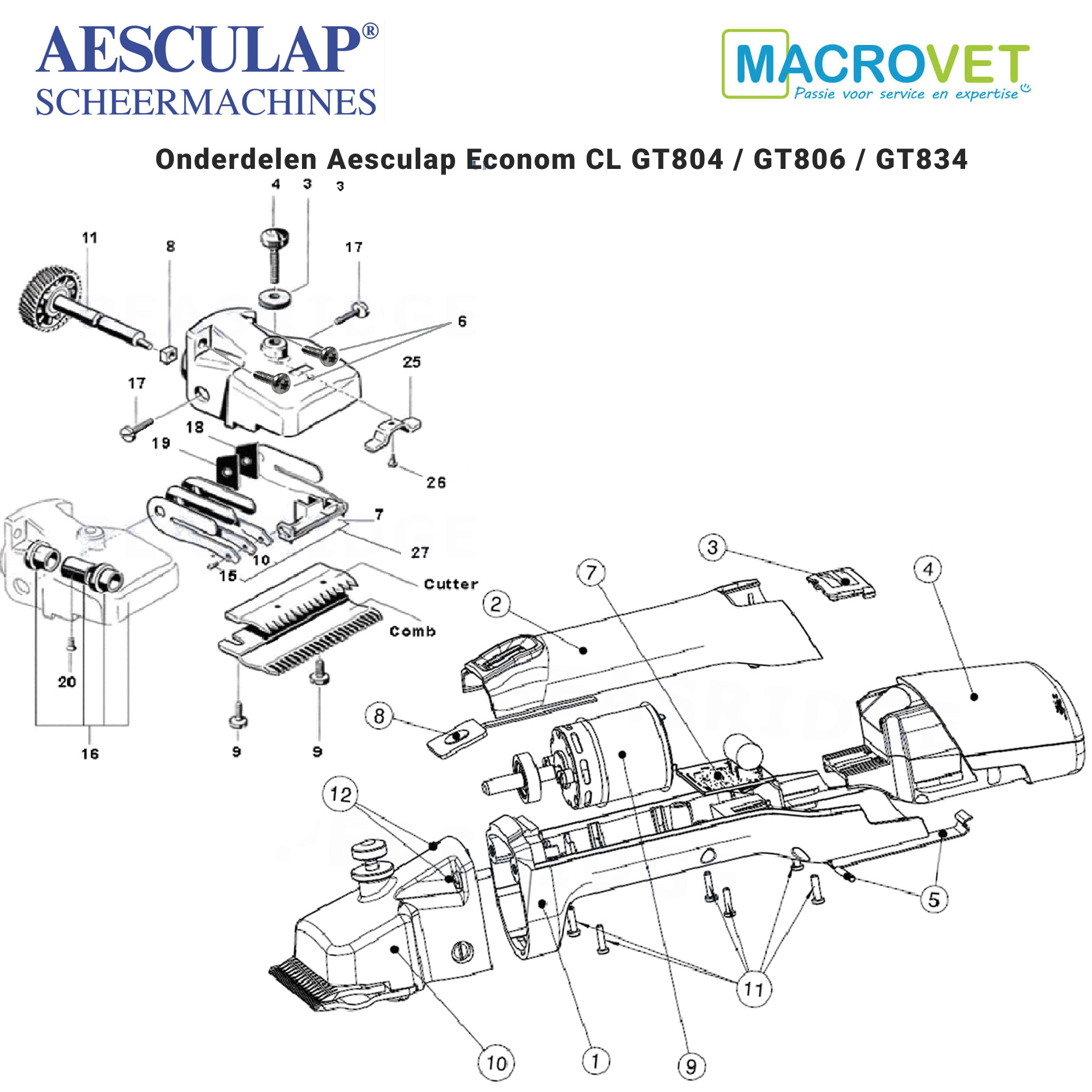 AESCULAP®
SCHEERMACHINES

MACROVET
Passie voor service en expertise

Onderdelen Aesculap Econom CL GT804 / GT806 / GT834

4 3 3
11
8
17
6
25
17
18
19
26
7
27
10
15
Cutter
Comb
20
16
9
9

3
7
4
2
8
12
5
11
10
1
9